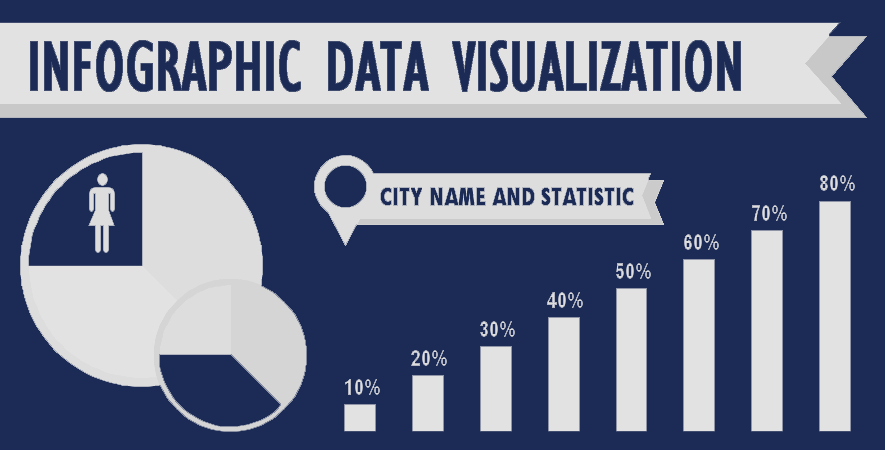 INFOGRAPHIC DATA VISUALIZATION

CITY NAME AND STATISTIC

10%
20%
30%
40%
50%
60%
70%
80%